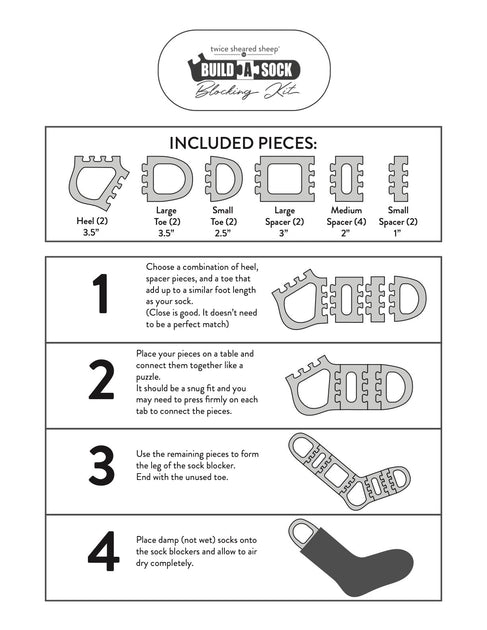 twice sheared sheep
BUILD A SOCK
Blocking Kit

INCLUDED PIECES:

Heel (2) 3.5"

Large Toe (2) 3.5"

Small Toe (2) 2.5"

Large Spacer (2) 3"

Medium Spacer (4) 2"

Small Spacer (2) 1"

1

Choose a combination of heel, spacer pieces, and a toe that add up to a similar foot length as your sock.
(Close is good. It doesn't need to be a perfect match)

2

Place your pieces on a table and connect them together like a puzzle.
It should be a snug fit and you may need to press firmly on each tab to connect the pieces.

3

Use the remaining pieces to form the leg of the sock blocker.
End with the unused toe.

4

Place damp (not wet) socks onto the sock blockers and allow to air dry completely.